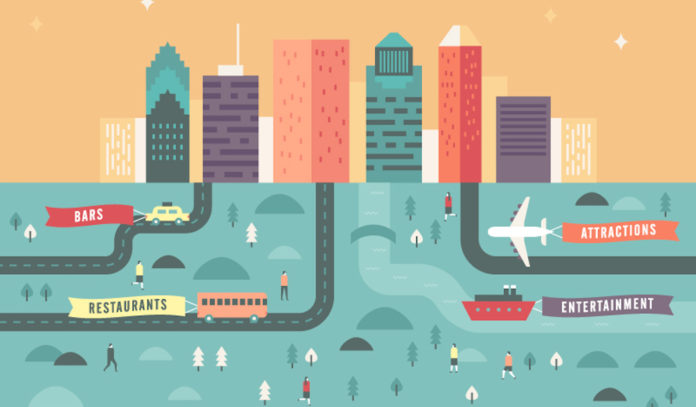 BARS

ATTRACTIONS

RESTAURANTS

ENTERTAINMENT